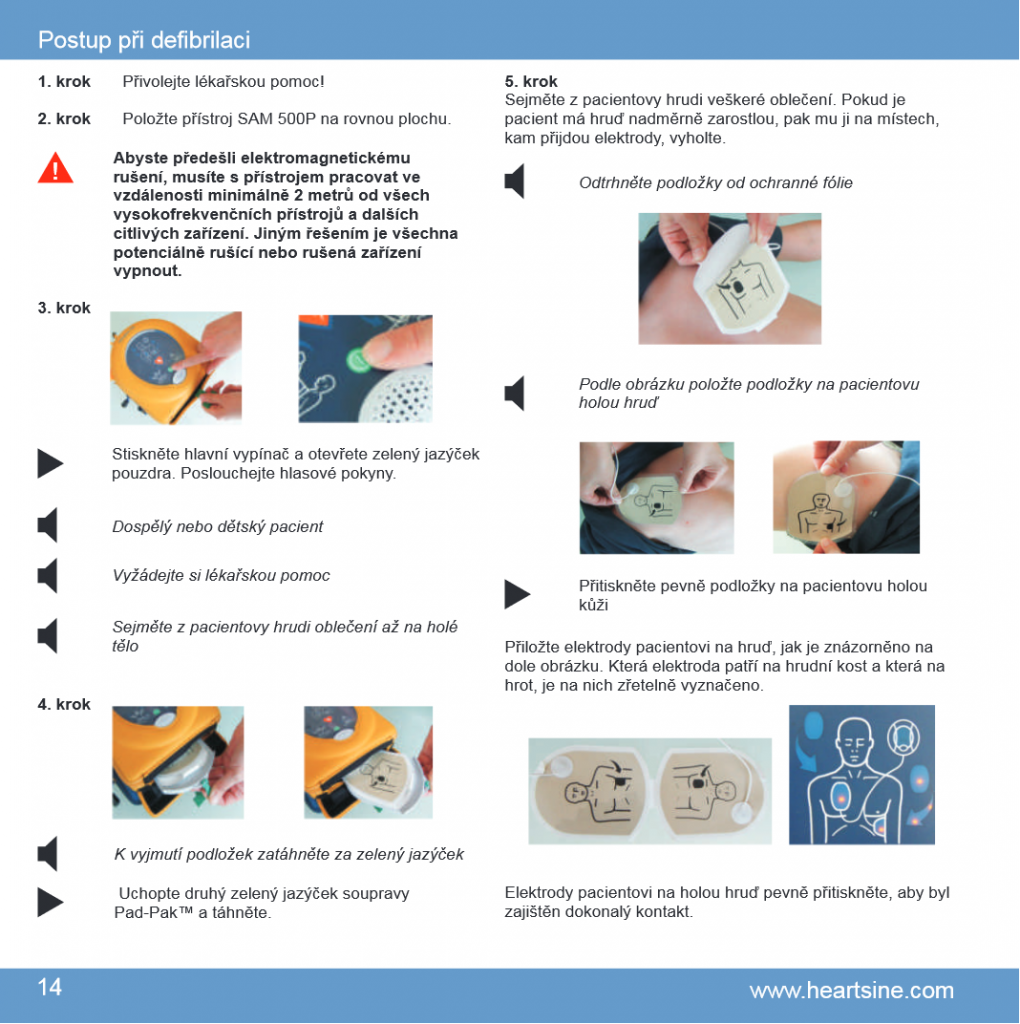 Postup při defibrilaci

1. krok Přivolejte lékařskou pomoc!

2. krok Položte přístroj SAM 500P na rovnou plochu.

Abyste předešli elektromagnetickému rušení, musíte s přístrojem pracovat ve vzdálenosti minimálně 2 metrů od všech vysokofrekvenčních přístrojů a dalších citlivých zařízení. Jiným řešením je všechna potenciálně rušící nebo rušená zařízení vypnout.

3. krok

Stiskněte hlavní vypínač a otevřete zelený jazýček pouzdra. Poslouchejte hlasové pokyny.

Dospělý nebo dětský pacient

Vyžádejte si lékařskou pomoc

Sejměte z pacientovy hrudi oblečení až na holé tělo

4. krok

K vyjmutí podložek zatáhněte za zelený jazýček

Uchopte druhý zelený jazýček soupravy Pad-Pak™ a táhněte.

5. krok
Sejměte z pacientovy hrudi veškeré oblečení. Pokud je pacient má hruď nadměrně zarostlou, pak mu ji na místech, kam přijdou elektrody, vyholte.

Odtrhněte podložky od ochranné fólie

Podle obrázku položte podložky na pacientovu holou hruď

Přitiskněte pevně podložky na pacientovu holou kůži

Přiložte elektrody pacientovi na hruď, jak je znázorněno na dole obrázku. Která elektroda patří na hrudní kost a která na hrot, je na nich zřetelně vyznačeno.

Elektrody pacientovi na holou hruď pevně přitiskněte, aby byl zajištěn dokonalý kontakt.

14

www.heartsine.com